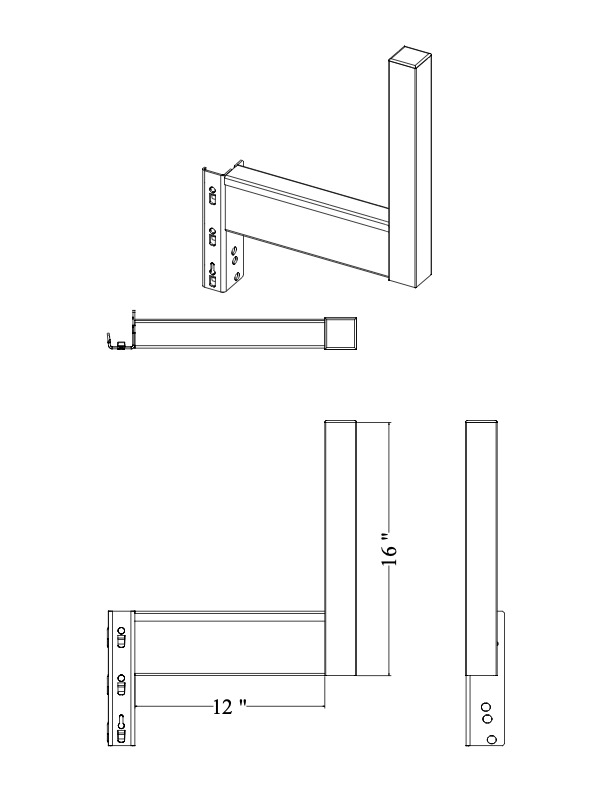 16 "

12 "